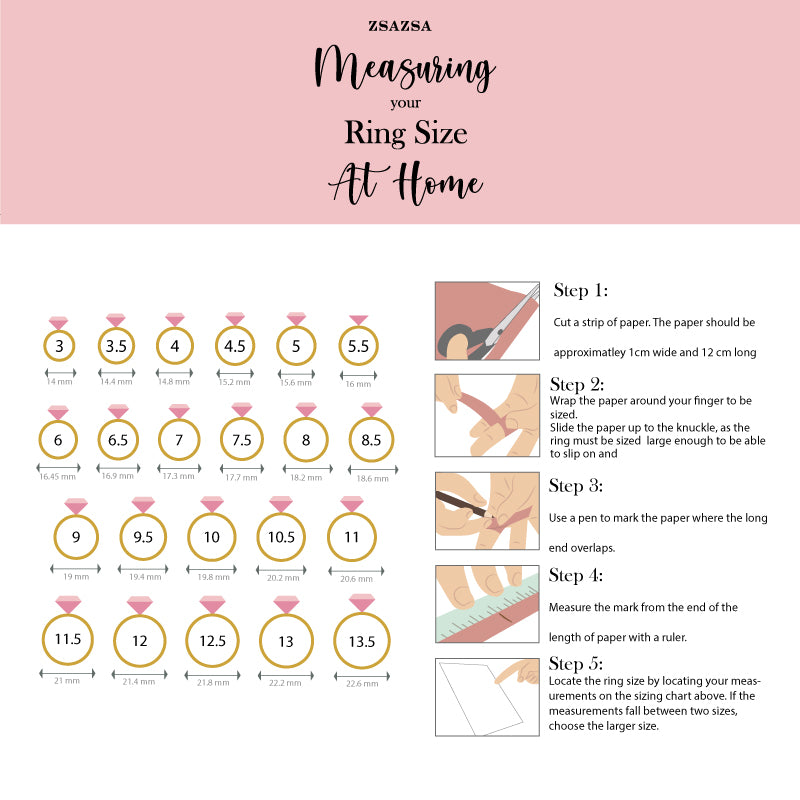 ZSAZSA

Measuring
your
Ring Size
At Home

3
14 mm
3.5
14.4 mm
4
14.8 mm
4.5
15.2 mm
5
15.6 mm
5.5
16 mm

6
16.45 mm
6.5
16.9 mm
7
17.3 mm
7.5
17.7 mm
8
18.2 mm
8.5
18.6 mm

9
19 mm
9.5
19.4 mm
10
19.8 mm
10.5
20.2 mm
11
20.6 mm

11.5
21 mm
12
21.4 mm
12.5
21.8 mm
13
22.2 mm
13.5
22.6 mm

Step 1:
Cut a strip of paper. The paper should be approximatley 1cm wide and 12 cm long

Step 2:
Wrap the paper around your finger to be sized.
Slide the paper up to the knuckle, as the ring must be sized large enough to be able to slip on and

Step 3:
Use a pen to mark the paper where the long end overlaps.

Step 4:
Measure the mark from the end of the length of paper with a ruler.

Step 5:
Locate the ring size by locating your measurements on the sizing chart above. If the measurements fall between two sizes, choose the larger size.